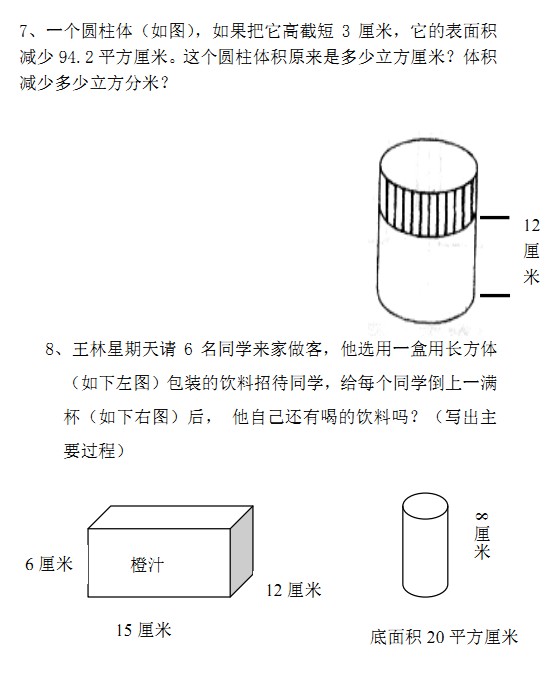 7、一个圆柱体（如图），如果把它高截短 3 厘米，它的表面积减少 94.2 平方厘米。这个圆柱体积原来是多少立方厘米？体积减少多少立方分米？

12 厘米

8、王林星期天请 6 名同学来家做客，他选用一盒用长方体（如下左图）包装的饮料招待同学，给每个同学倒上一满杯（如下右图）后， 他自己还有喝的饮料吗？（写出主要过程）

6 厘米
橙汁
12 厘米
15 厘米

8 厘米
底面积 20 平方厘米