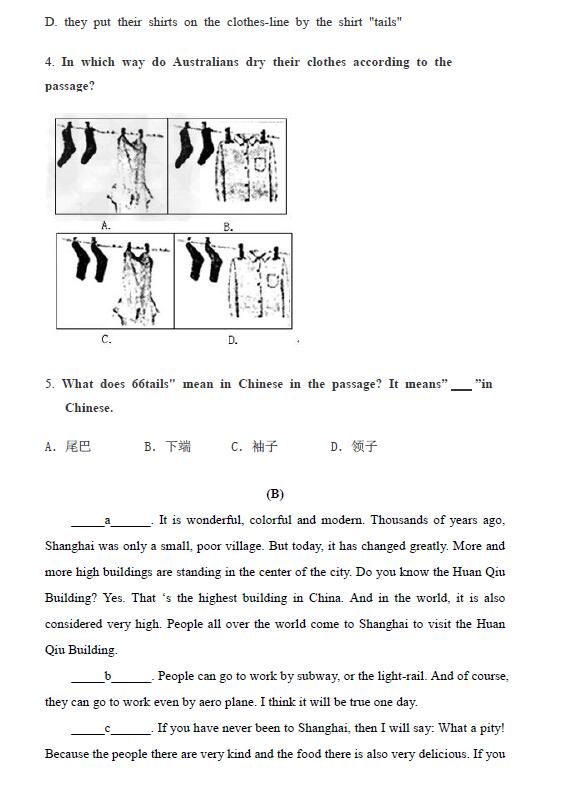 D. they put their shirts on the clothes-line by the shirt "tails"

4. In which way do Australians dry their clothes according to the passage?

A.

B.

C.

D.

5. What does 66tails" mean in Chinese in the passage? It means" ___ "in Chinese.

A. 尾巴　　B. 下端　　C. 袖子　　D. 领子

(B)

_____a______. It is wonderful, colorful and modern. Thousands of years ago, Shanghai was only a small, poor village. But today, it has changed greatly. More and more high buildings are standing in the center of the city. Do you know the Huan Qiu Building? Yes. That 's the highest building in China. And in the world, it is also considered very high. People all over the world come to Shanghai to visit the Huan Qiu Building.

_____b______. People can go to work by subway, or the light-rail. And of course, they can go to work even by aero plane. I think it will be true one day.

_____c______. If you have never been to Shanghai, then I will say: What a pity! Because the people there are very kind and the food there is also very delicious. If you