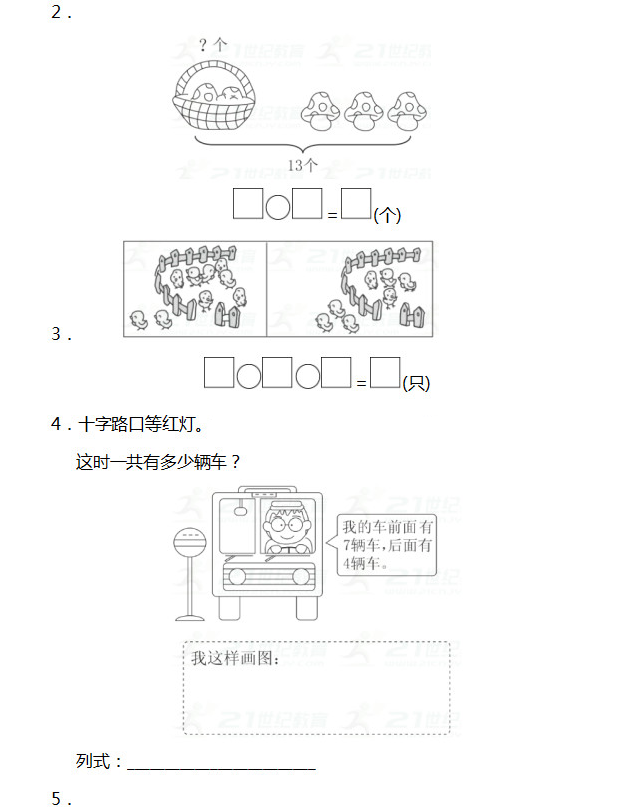 2．

？个

13个

□○□＝□(个)

3．

□○□○□＝□(只)

4．十字路口等红灯。

这时一共有多少辆车？

我的车前面有7辆车，后面有4辆车。

我这样画图：

列式：____________________

5．