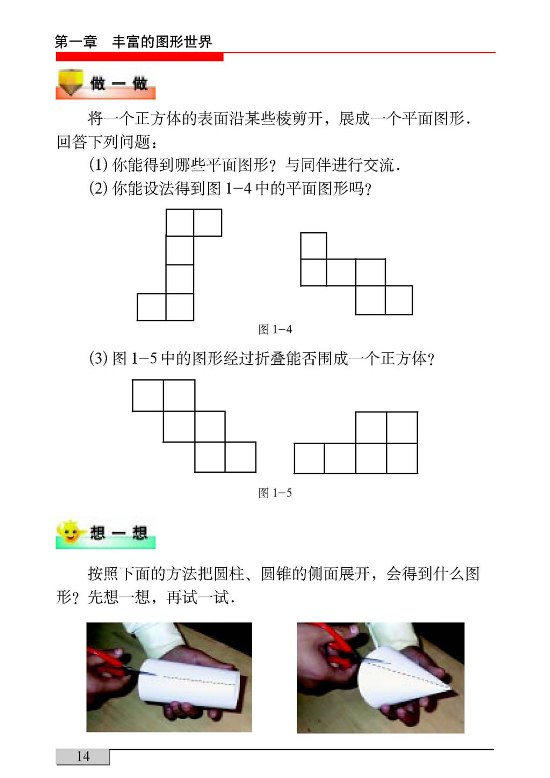 第一章　丰富的图形世界

做一做

将一个正方体的表面沿某些棱剪开，展成一个平面图形．回答下列问题：

(1) 你能得到哪些平面图形？与同伴进行交流．

(2) 你能设法得到图 1-4 中的平面图形吗？

图 1-4

(3) 图 1-5 中的图形经过折叠能否围成一个正方体？

图 1-5

想一想

按照下面的方法把圆柱、圆锥的侧面展开，会得到什么图形？先想一想，再试一试．

14