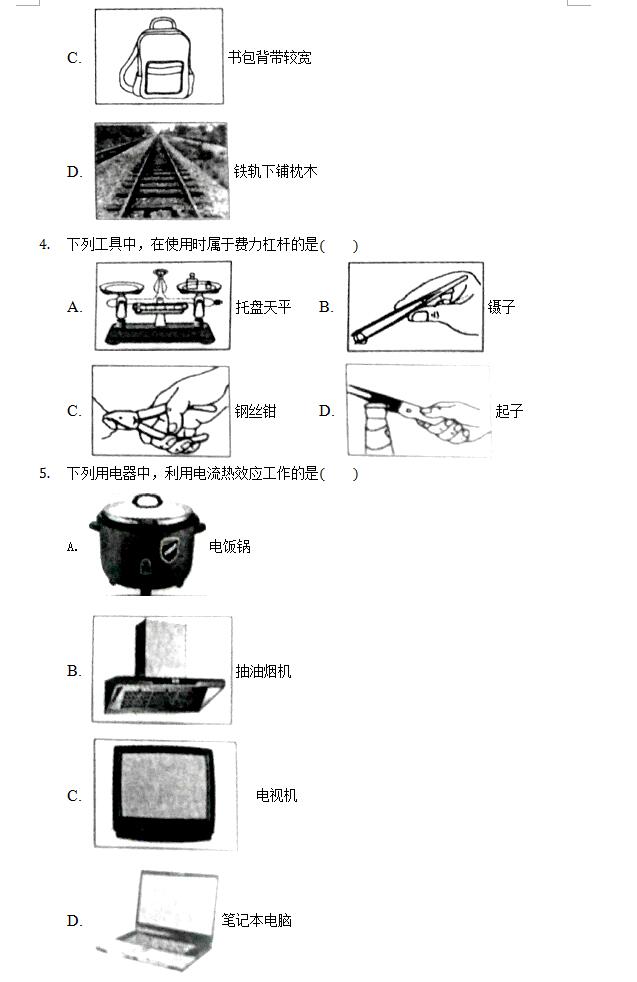 C. 书包背带较宽

D. 铁轨下铺枕木

4. 下列工具中，在使用时属于费力杠杆的是(　　)

A. 托盘天平　B. 镊子

C. 钢丝钳　D. 起子

5. 下列用电器中，利用电流热效应工作的是(　　)

A. 电饭锅

B. 抽油烟机

C. 电视机

D. 笔记本电脑