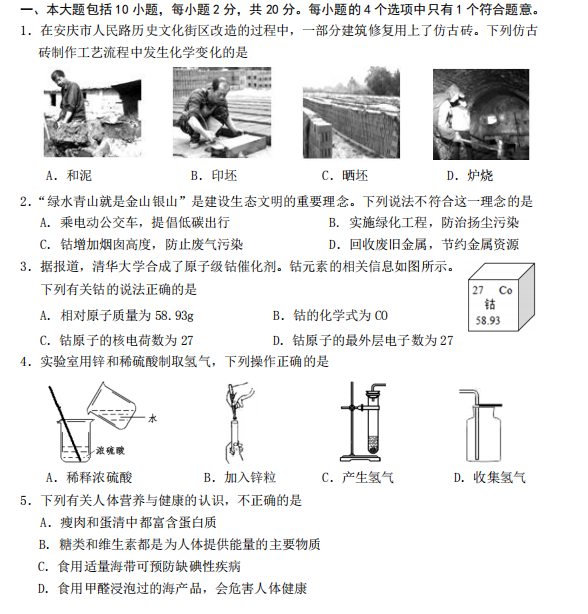 一、本大题包括 10 小题，每小题 2 分，共 20 分。每小题的 4 个选项中只有 1 个符合题意。

1．在安庆市人民路历史文化街区改造的过程中，一部分建筑修复用上了仿古砖。下列仿古砖制作工艺流程中发生化学变化的是

A．和泥　　B．印坯　　C．晒坯　　D．炉烧

2．“绿水青山就是金山银山”是建设生态文明的重要理念。下列说法不符合这一理念的是

A．乘电动公交车，提倡低碳出行　　B．实施绿化工程，防治扬尘污染

C．钴增加烟囱高度，防止废气污染　　D．回收废旧金属，节约金属资源

3．据报道，清华大学合成了原子级钴催化剂。钴元素的相关信息如图所示。下列有关钴的说法正确的是

27 Co
钴
58.93

A．相对原子质量为 58.93g　　B．钴的化学式为 CO

C．钴原子的核电荷数为 27　　D．钴原子的最外层电子数为 27

4．实验室用锌和稀硫酸制取氢气，下列操作正确的是

水
浓硫酸

A．稀释浓硫酸　　B．加入锌粒　　C．产生氢气　　D．收集氢气

5．下列有关人体营养与健康的认识，不正确的是

A．瘦肉和蛋清中都富含蛋白质

B．糖类和维生素都是为人体提供能量的主要物质

C．食用适量海带可预防缺碘性疾病

D．食用甲醛浸泡过的海产品，会危害人体健康