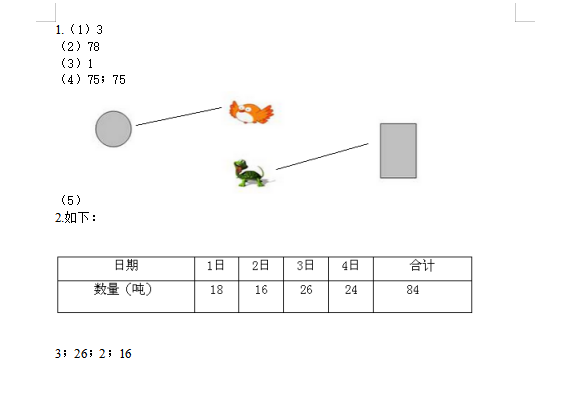 1.（1）3
（2）78
（3）1
（4）75；75

（5）
2.如下：

| 日期 | 1日 | 2日 | 3日 | 4日 | 合计 |
|---|---|---|---|---|---|
| 数量（吨） | 18 | 16 | 26 | 24 | 84 |

3；26；2；16