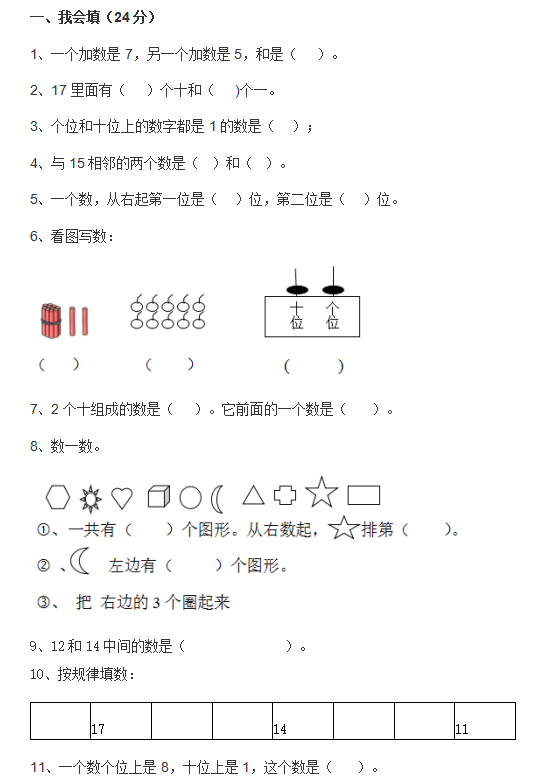 一、我会填（24分）

1、一个加数是 7，另一个加数是 5，和是（　）。

2、17 里面有（　）个十和（　)个一。

3、个位和十位上的数字都是 1 的数是（　）；

4、与 15 相邻的两个数是（　）和（　）。

5、一个数，从右起第一位是（　）位，第二位是（　）位。

6、看图写数：

十位　个位

（　）　（　）　（　）

7、2 个十组成的数是（　）。它前面的一个数是（　）。

8、数一数。

①、一共有（　）个图形。从右数起，排第（　）。

②、左边有（　）个图形。

③、把 右边的 3 个圈起来

9、12 和 14 中间的数是（　）。

10、按规律填数：

| | 17 | | | 14 | | | 11 |
|---|---|---|---|---|---|---|---|

11、一个数个位上是 8，十位上是 1，这个数是（　）。