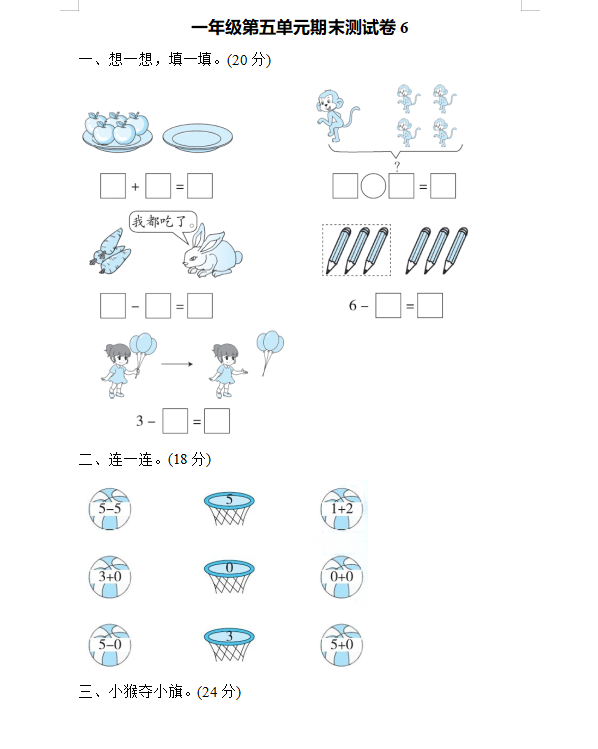 一年级第五单元期末测试卷 6

一、想一想，填一填。(20 分)

□ + □ = □

？

□○□ = □

我都吃了。

□ − □ = □

6 − □ = □

3 − □ = □

二、连一连。(18 分)

5−5

5

1+2

3+0

0

0+0

5−0

3

5+0

三、小猴夺小旗。(24 分)